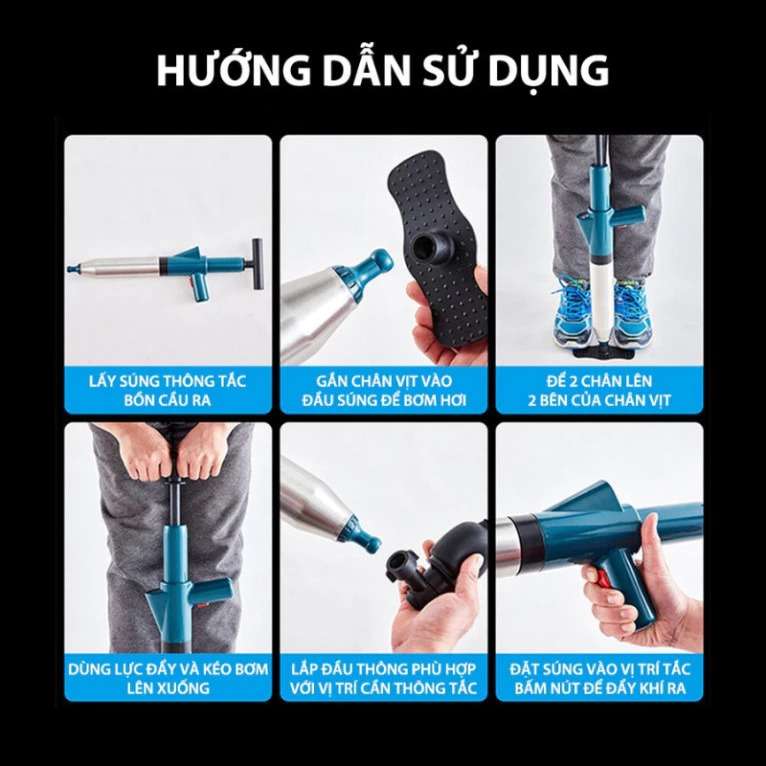 HƯỚNG DẪN SỬ DỤNG

LẤY SÚNG THÔNG TẮC BỒN CẦU RA

GẮN CHÂN VỊT VÀO ĐẦU SÚNG ĐỂ BƠM HƠI

ĐỂ 2 CHÂN LÊN 2 BÊN CỦA CHÂN VỊT

DÙNG LỰC ĐẨY VÀ KÉO BƠM LÊN XUỐNG

LẮP ĐẦU THÔNG PHÙ HỢP VỚI VỊ TRÍ CẦN THÔNG TẮC

ĐẶT SÚNG VÀO VỊ TRÍ TẮC BẤM NÚT ĐỂ ĐẨY KHÍ RA