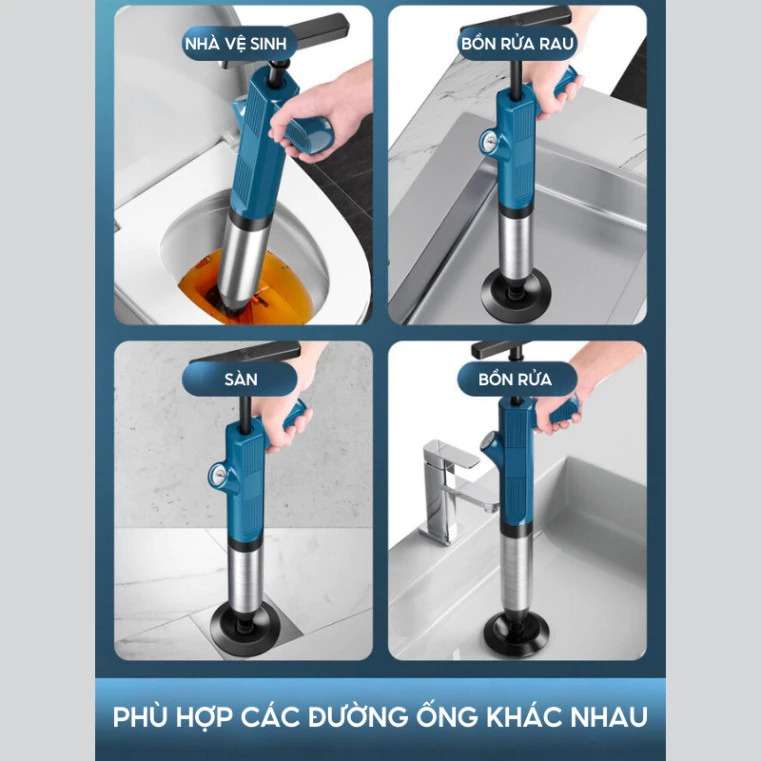 NHÀ VỆ SINH

BỒN RỬA RAU

SÀN

BỒN RỬA

PHÙ HỢP CÁC ĐƯỜNG ỐNG KHÁC NHAU